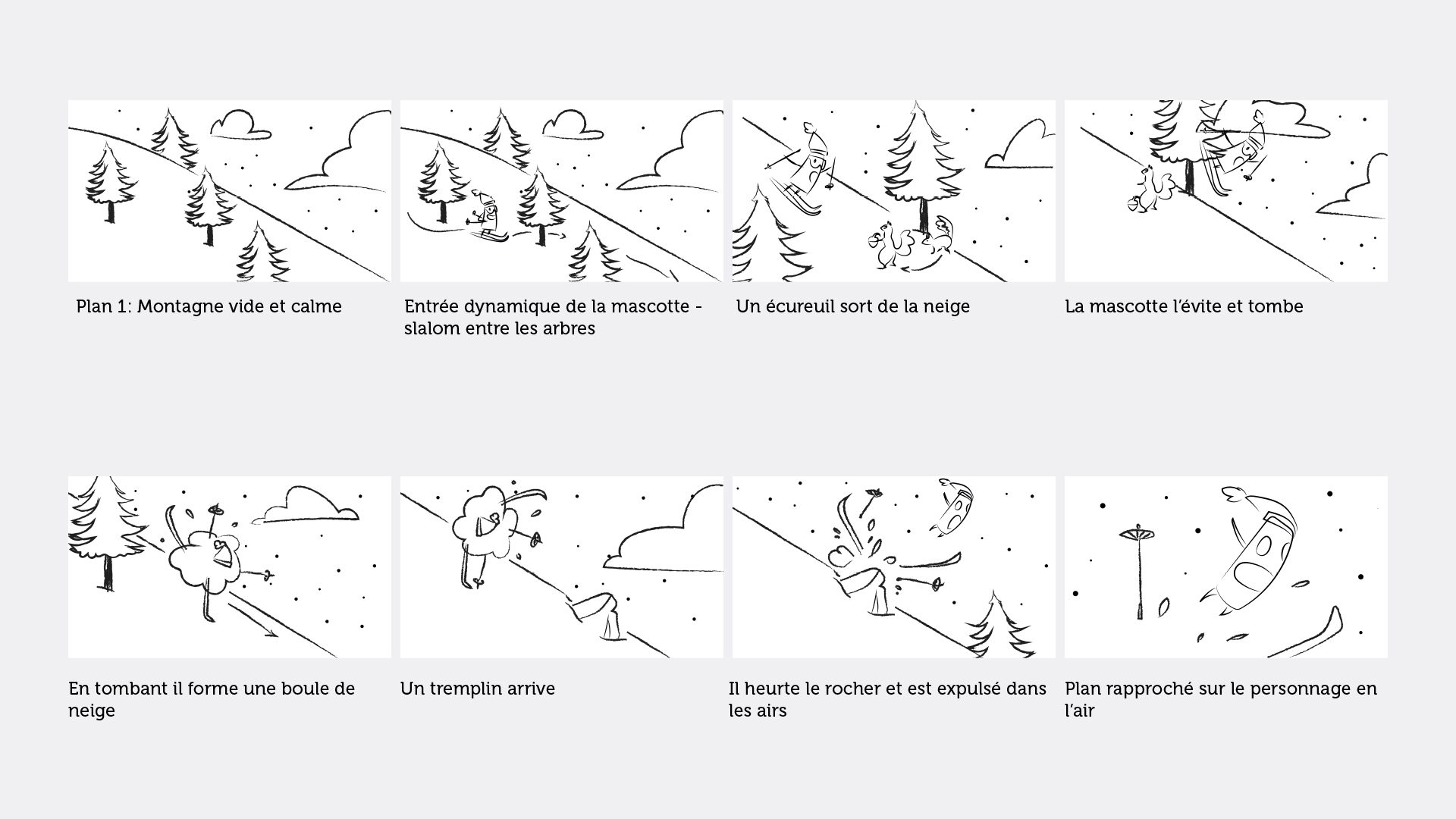 Plan 1: Montagne vide et calme

Entrée dynamique de la mascotte - slalom entre les arbres

Un écureuil sort de la neige

La mascotte l'évite et tombe

En tombant il forme une boule de neige

Un tremplin arrive

Il heurte le rocher et est expulsé dans les airs

Plan rapproché sur le personnage en l'air